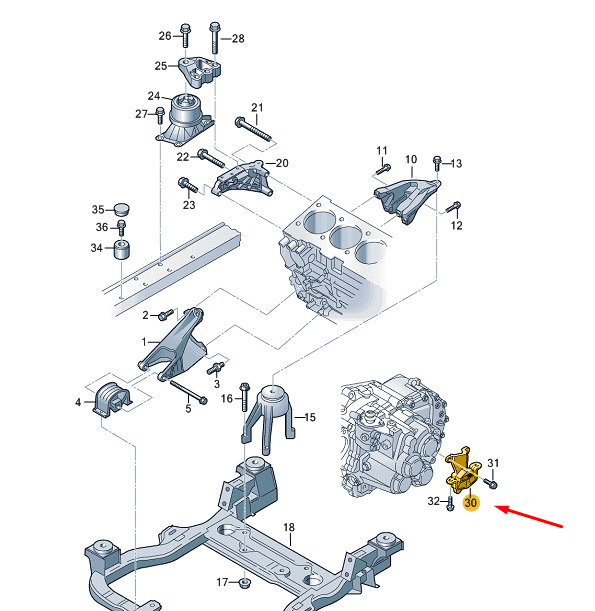 26
28
25
24
27
21
22
20
23
11
10
13
12
35
36
34
2
1
3
4
5
16
15
31
32
30
18
17