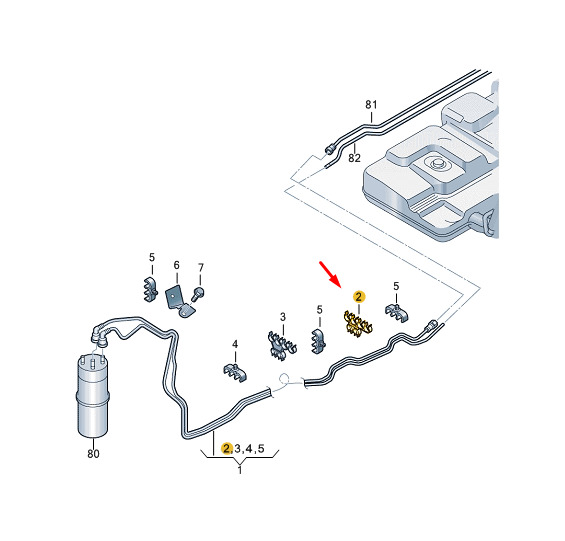 81
82
5
6
7
2
5
3
5
4
80
2,3,4,5
1