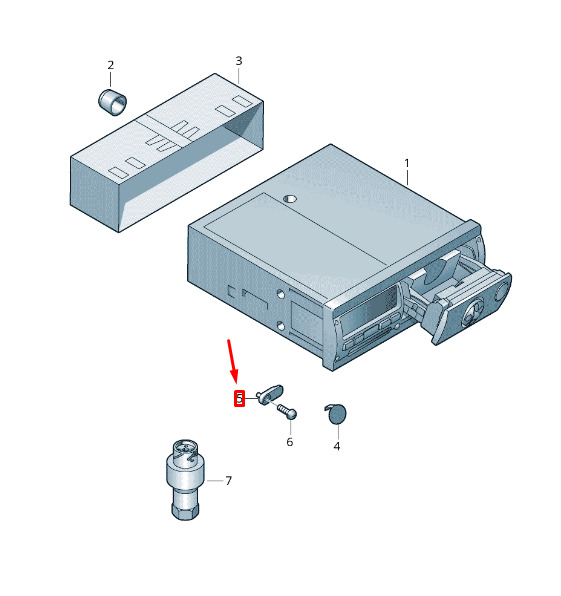 2
3
1
5
6
4
7