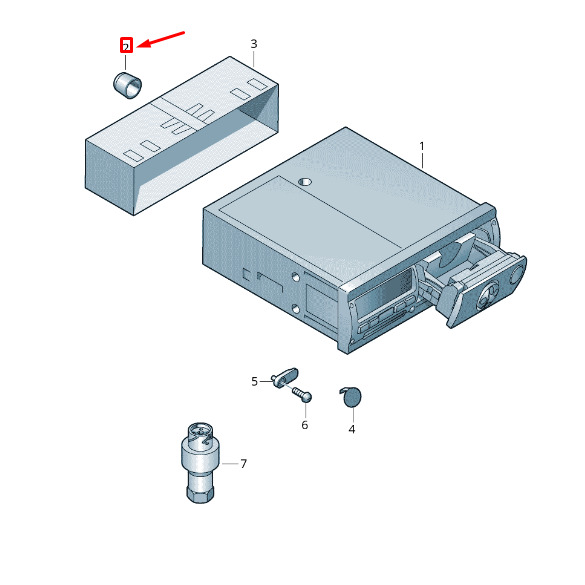 2
3
1
5
6
4
7