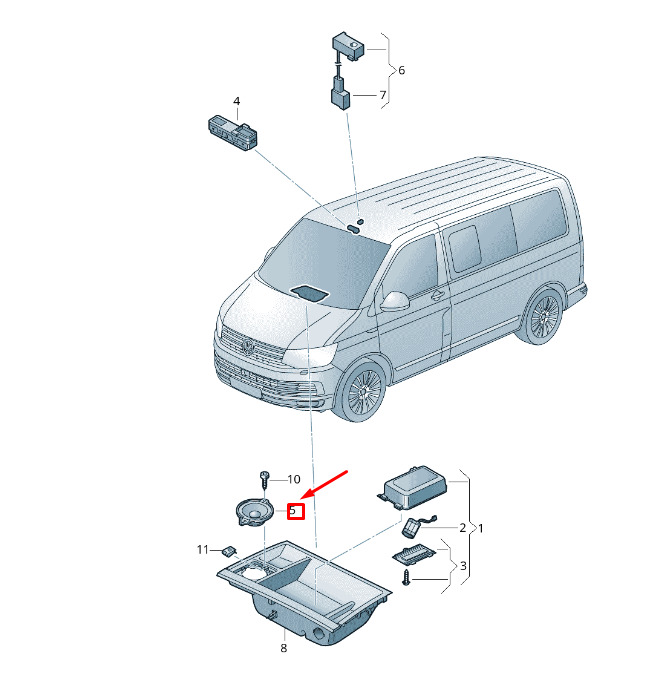 6
7
4
10
5
2
1
11
3
8