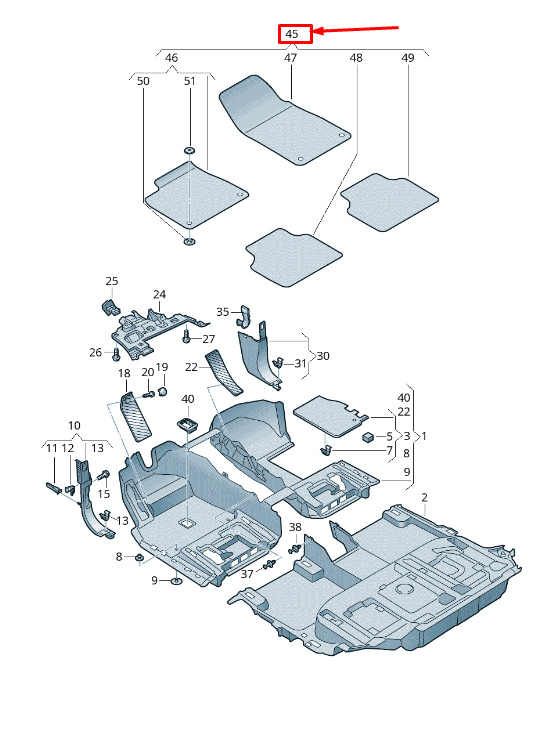 45
46
47
48
49
50
51
25
24
35
27
26
31
30
18
20
19
22
40
40
22
5
3
1
7
8
9
10
11
12
13
15
13
2
38
8
37
9