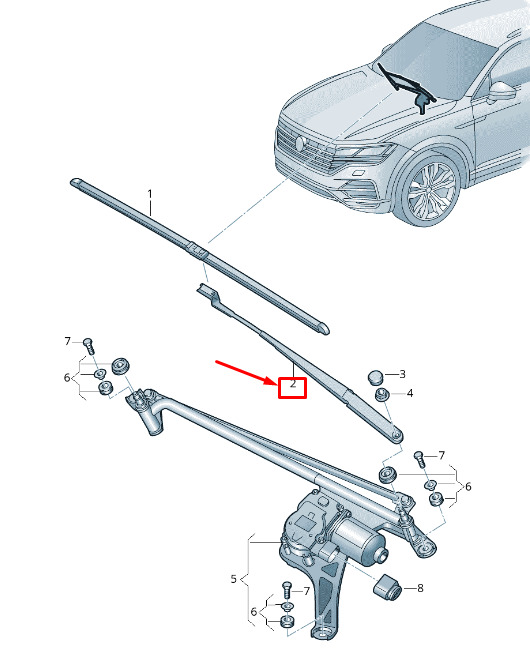 1
7
6
2
3
4
7
6
5
7
6
8