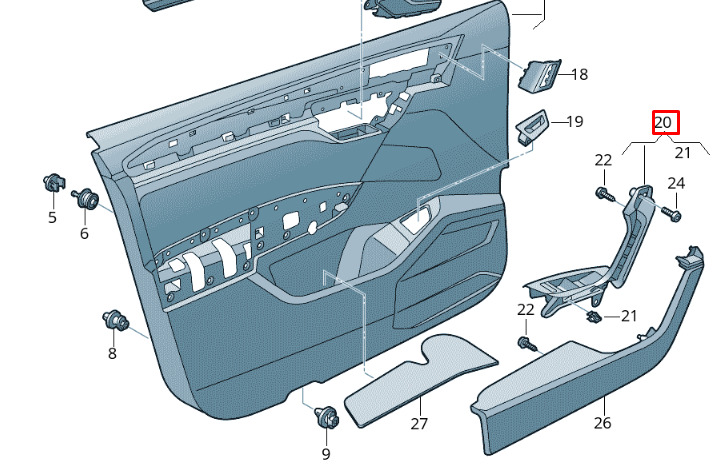 18
19
20
21
22
24
5
6
22
21
8
27
26
9