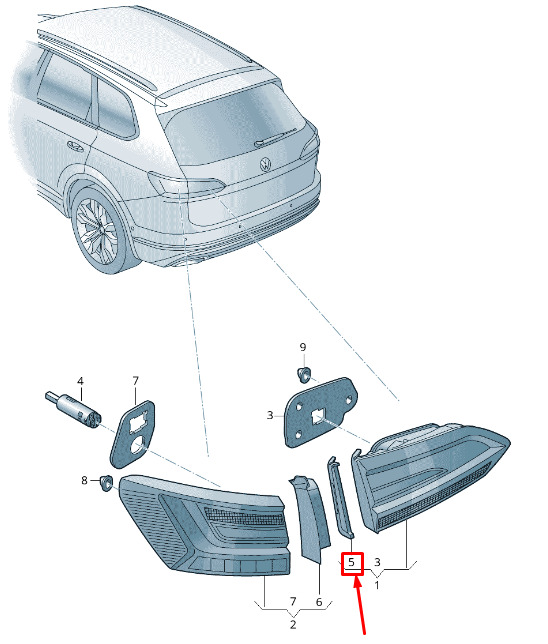 9
4
7
3
8
5
3
1
7
6
2