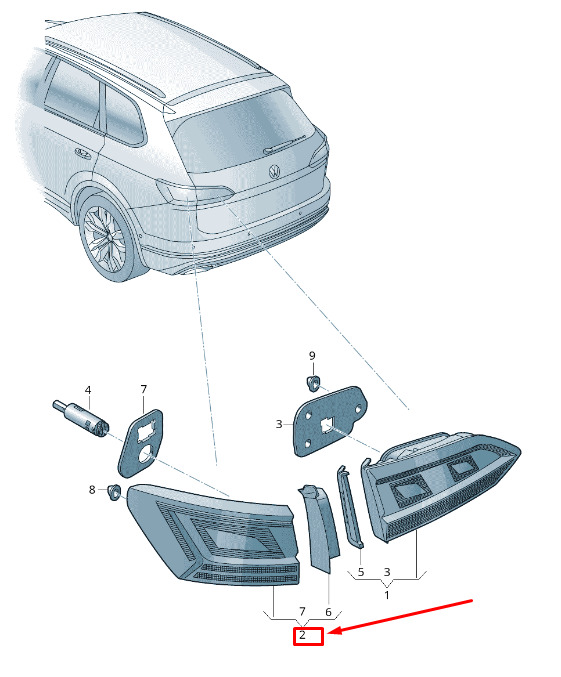 9
4
7
3
8
5
3
1
7
6
2