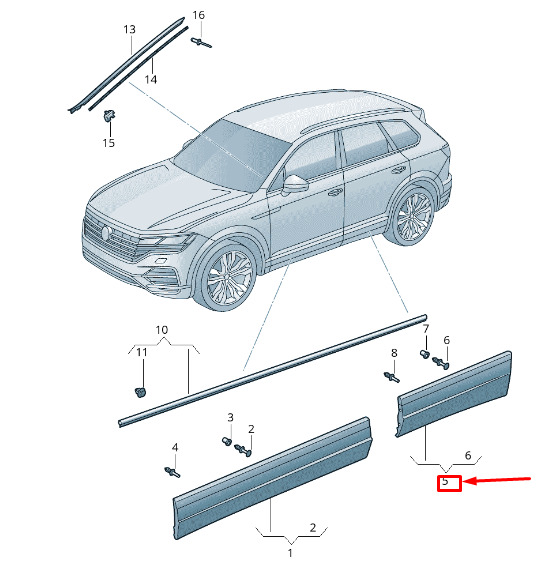 13
16
14
15
10
11
7
6
8
3
2
4
6
5
2
1