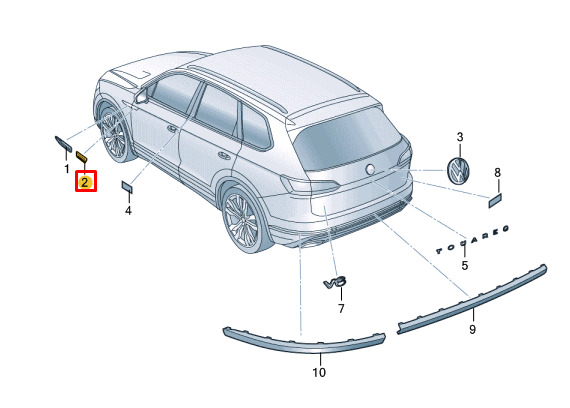 1
2
4
3
8
TOUAREG
5
V8
7
9
10