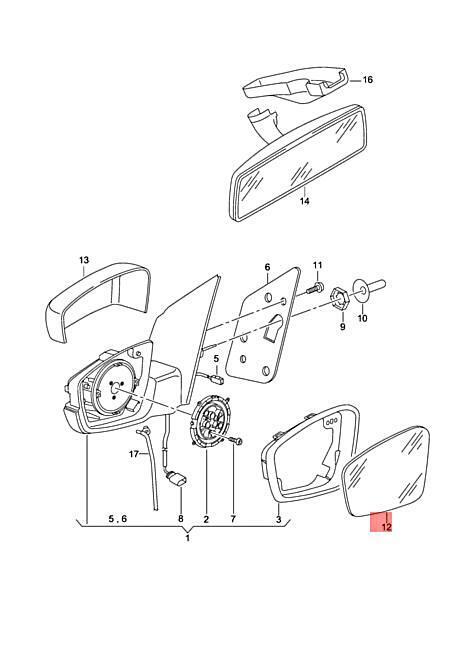 16
14
13
6
11
9
10
5
17
8
2
7
3
12
5 , 6
1