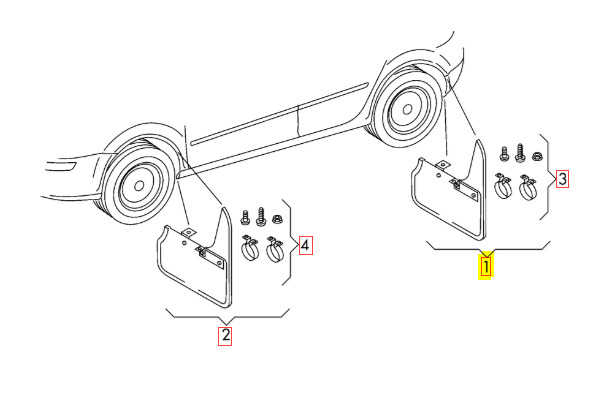 3
4
1
2