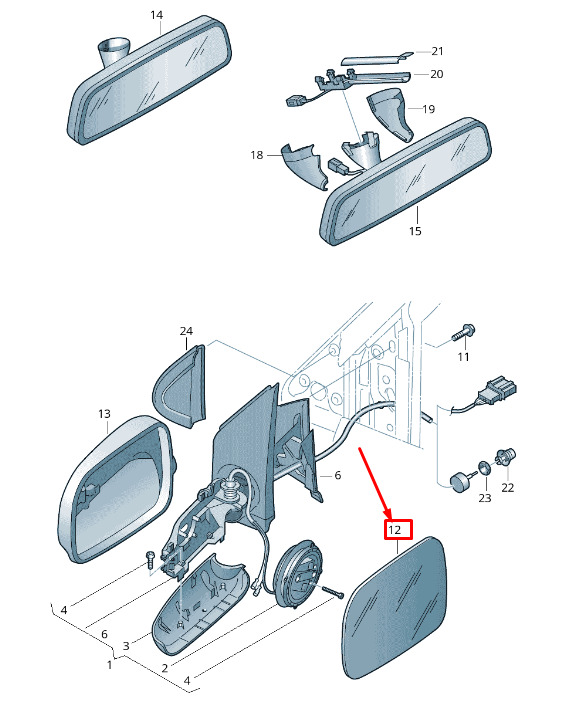 14
21
20
19
18
15
24
11
13
6
23
22
12
4
6
3
1
2
4