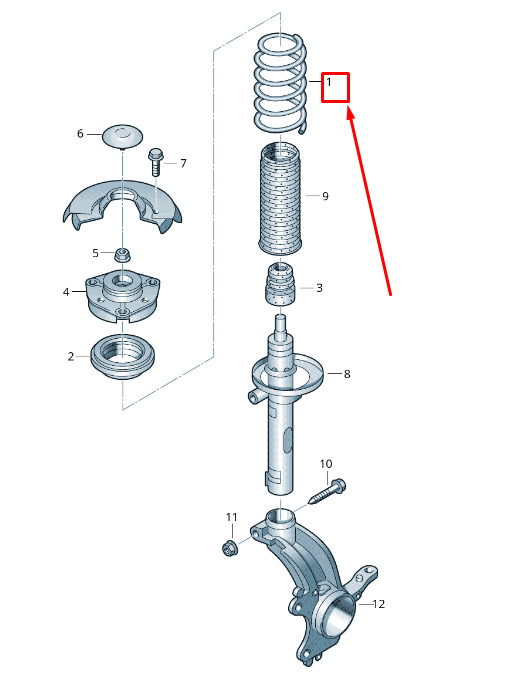 1
6
7
9
5
4
3
2
8
10
11
12