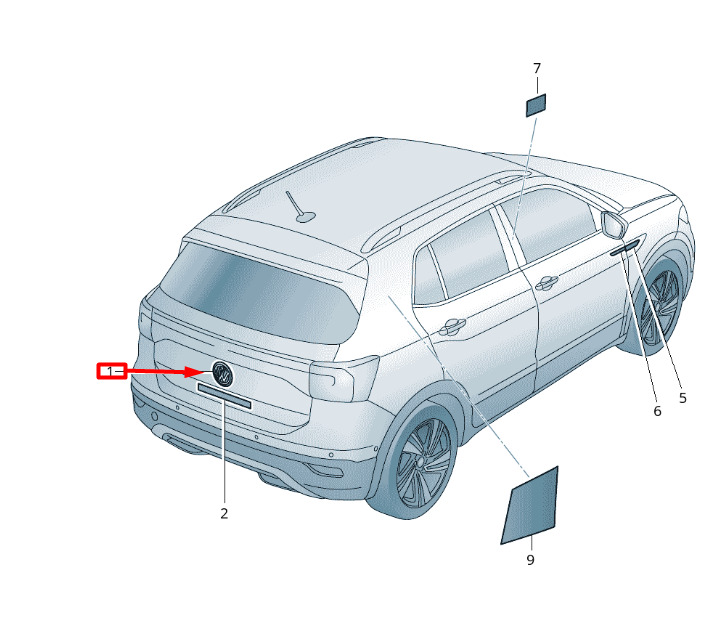 7
1
5
6
2
9