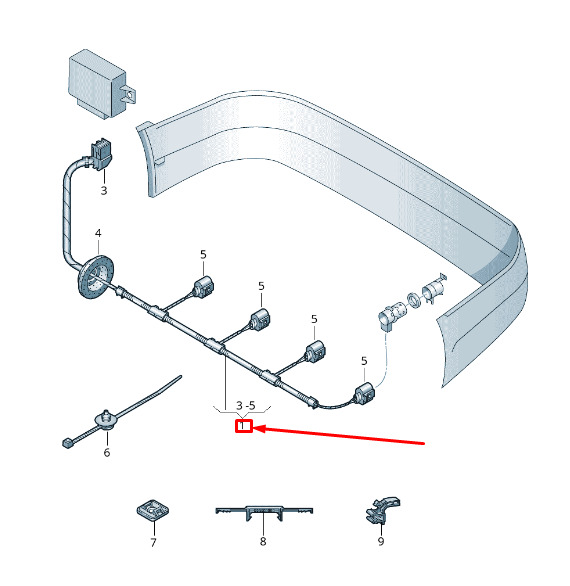 3
4
5
5
5
5
3 -5
1
6
7
8
9