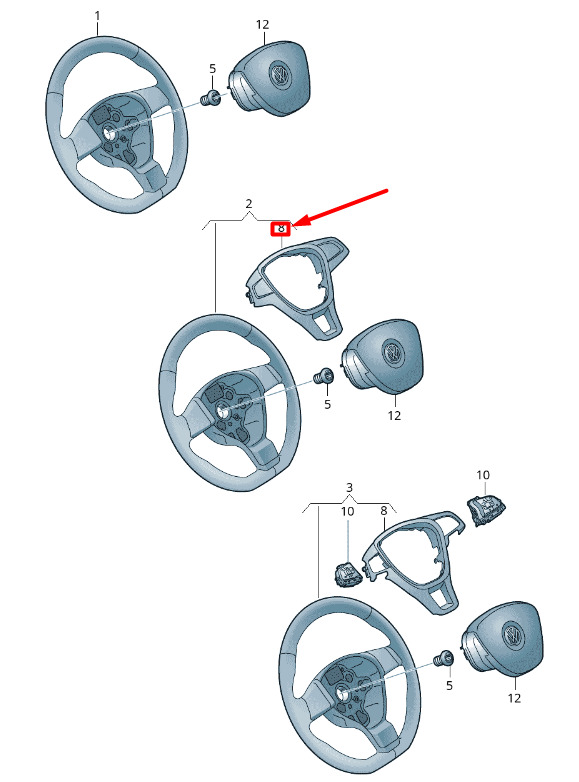 1
12
5
2
8
5
12
3
10
10
8
5
12