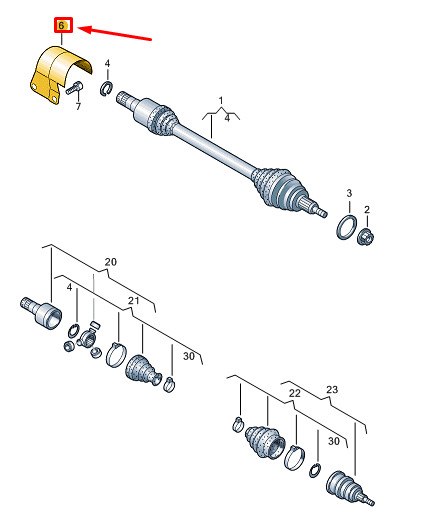 6
4
7
1
4
3
2
20
4
21
30
22
23
30