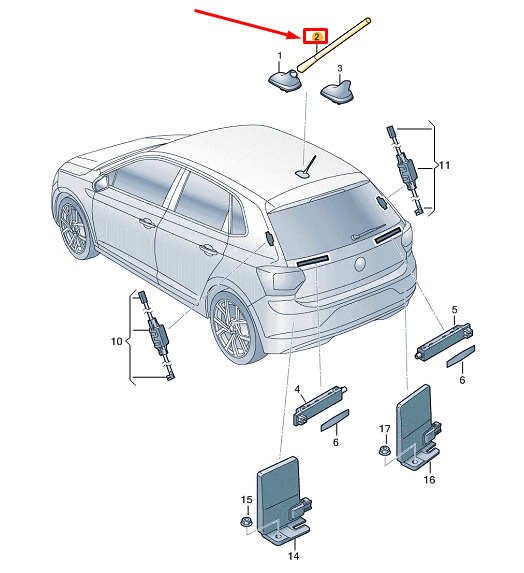 2
1
3
11
10
5
6
4
6
17
16
15
14