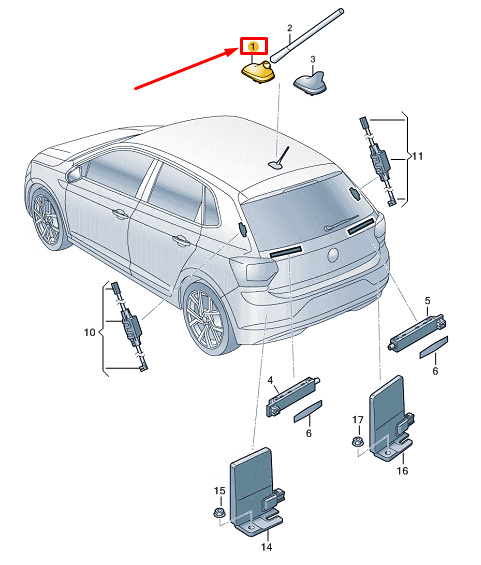 1
2
3
11
10
5
6
4
6
17
16
15
14