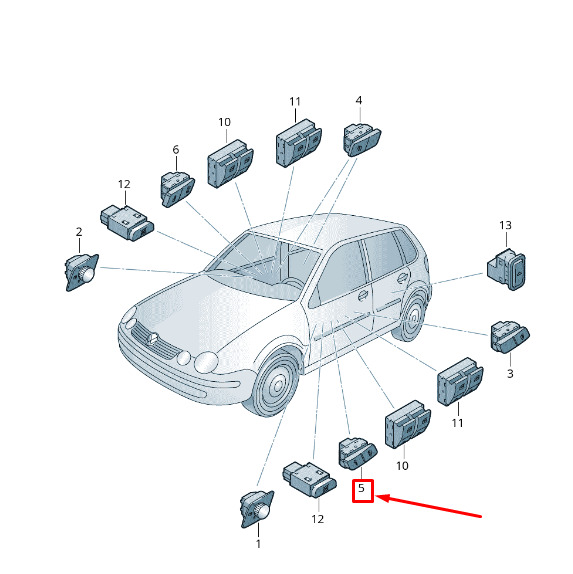 11
4
10
6
12
2
13
3
11
10
5
12
1