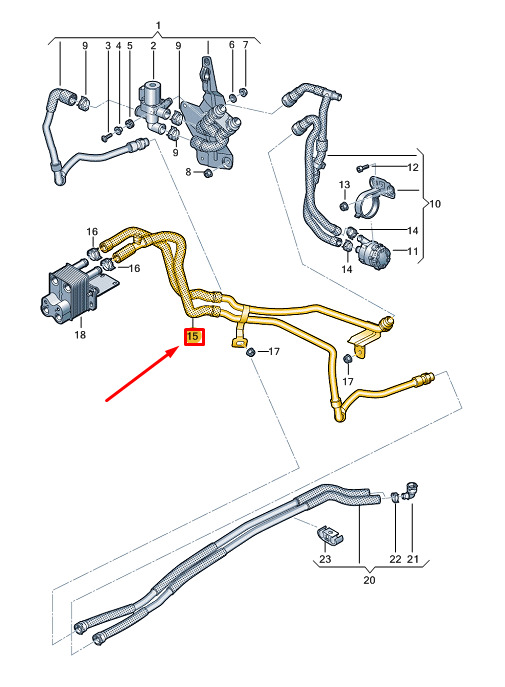 1
9 3 4 5 2 9 6 7
9
8
12
13
10
14
11
14
16
16
18
15
17
17
23
22 21
20