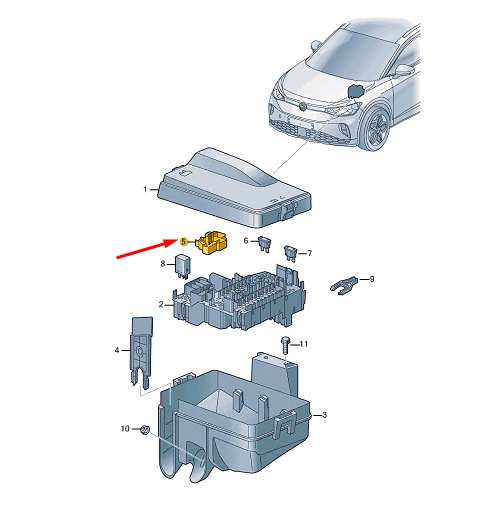 1
5
6
7
8
9
2
4
11
3
10