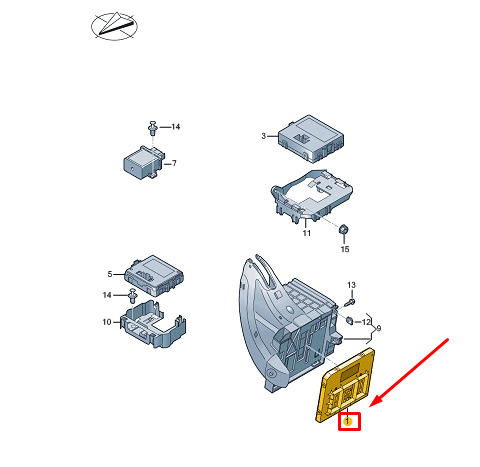 14
7
3
11
15
5
14
10
13
12
9
1