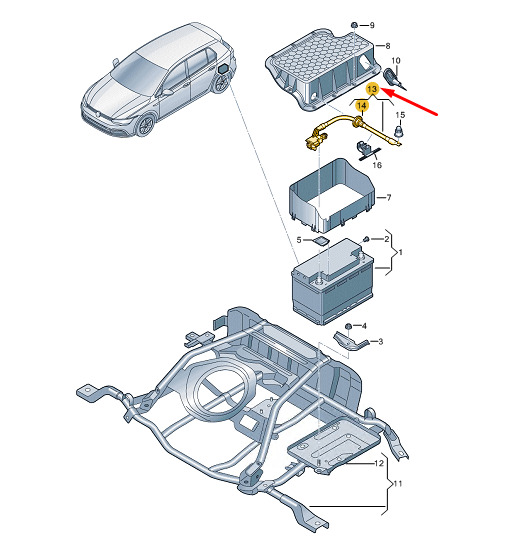 9
8
10
13
14
15
16
7
5
2
1
4
3
12
11