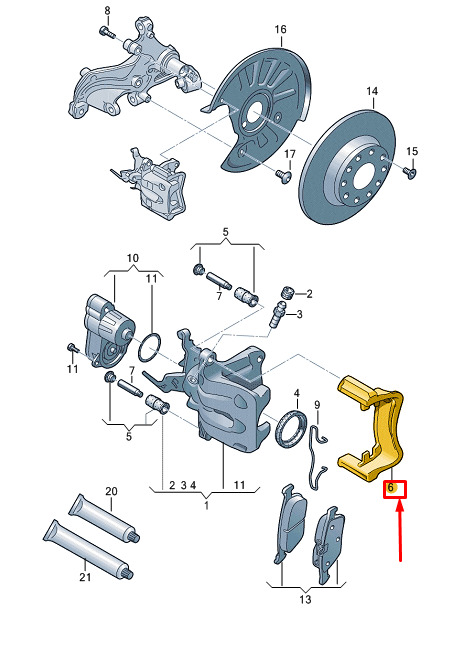 8
16
14
17
15
5
10
11
7
2
3
11
7
4
9
5
2 3 4
11
1
6
20
21
13