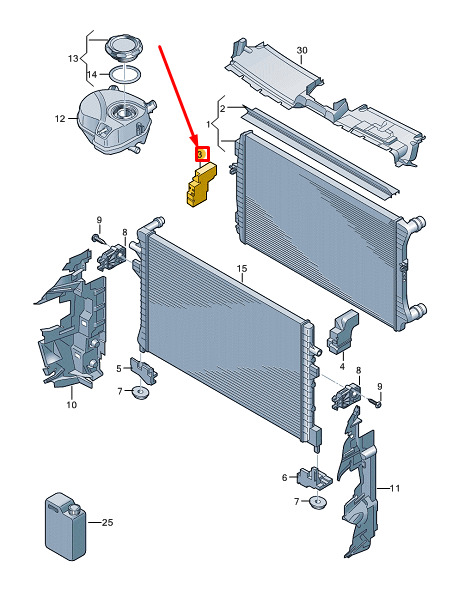 13
14
12
30
2
1
3
9
8
15
10
5
7
4
8
9
6
7
11
25