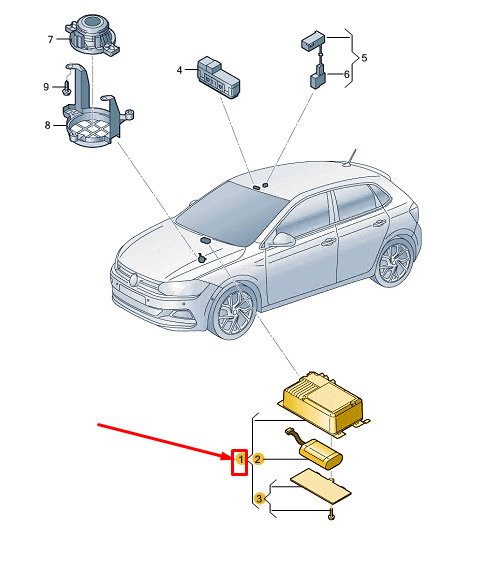 7
9
8
4
5
6
1
2
3