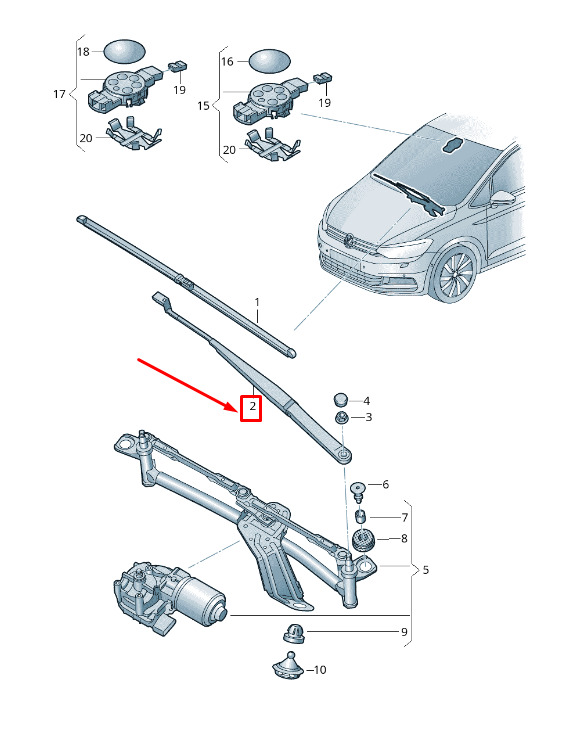 18
17
19
20
16
15
19
20
1
2
4
3
6
7
8
5
9
10