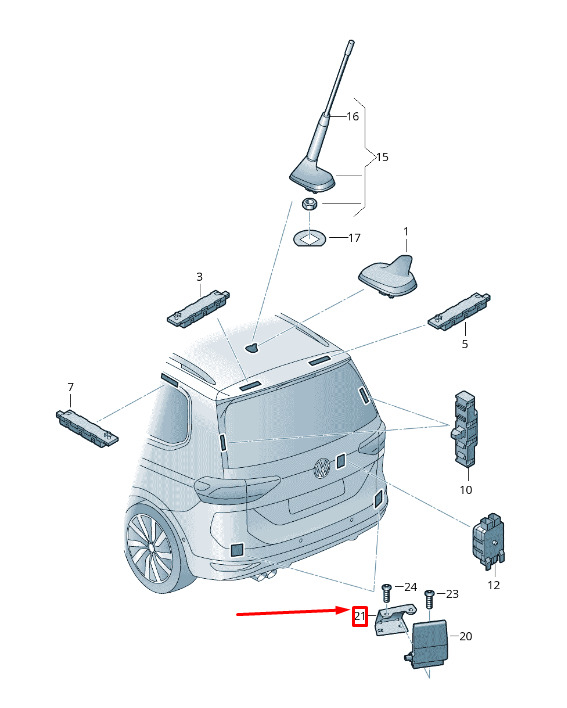 16
15
17
1
3
5
7
10
12
24
23
21
20