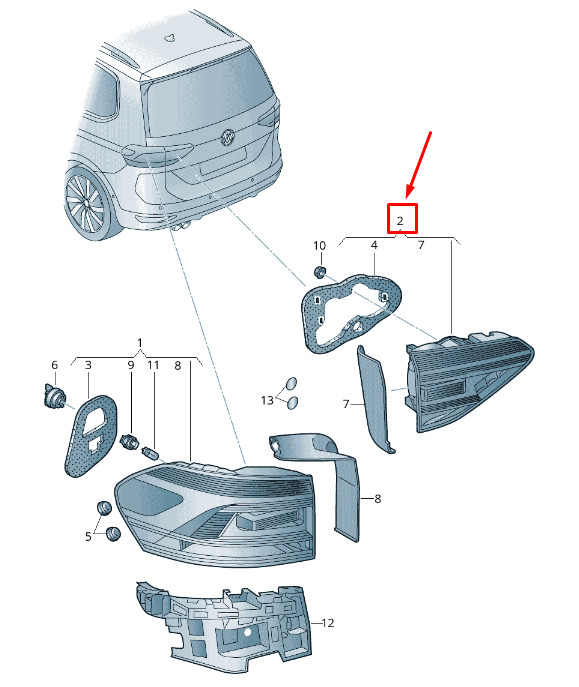 2
10
4
7
1
6
3
9
11
8
13
7
8
5
12