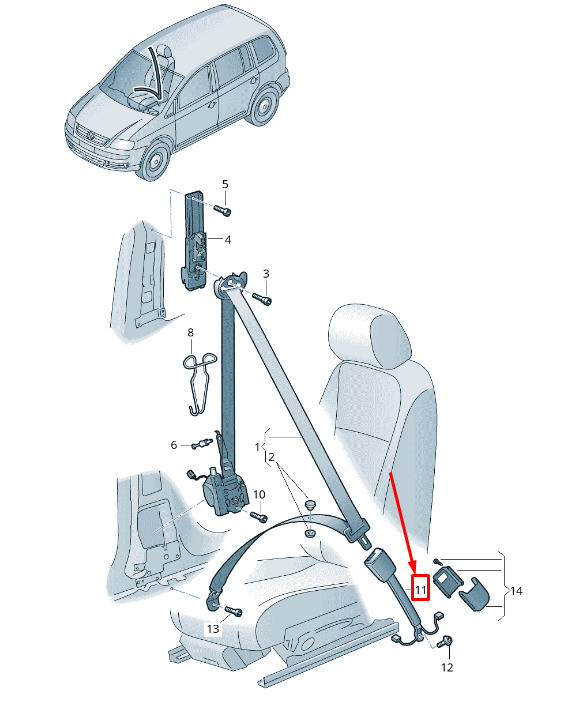 5
4
3
8
6
1
2
10
11
14
13
12