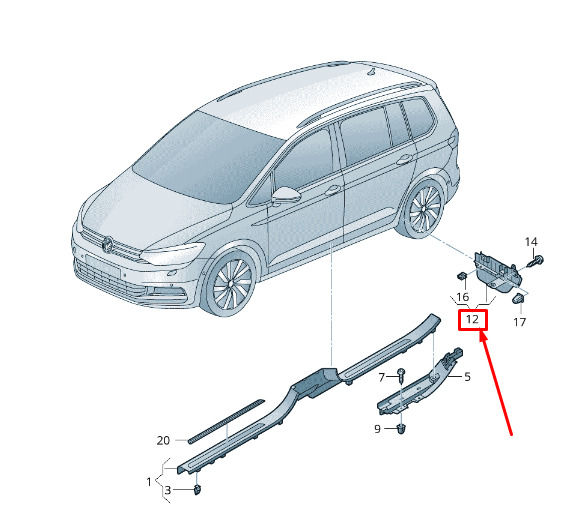 14
16
12
17
7
5
9
20
1
3