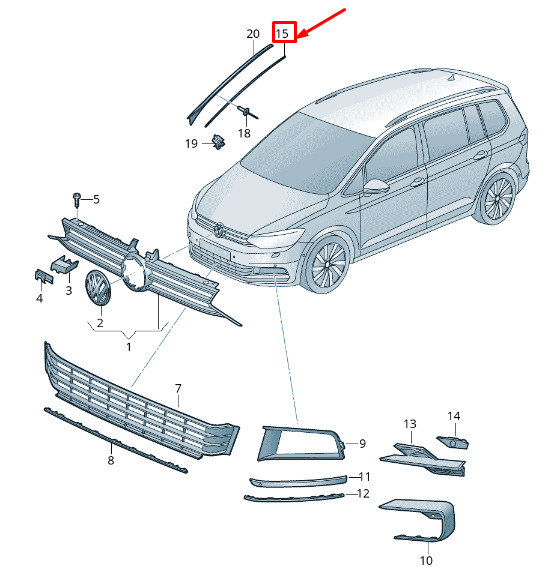 20
15
18
19
5
4
3
2
1
7
8
9
11
12
13
14
10