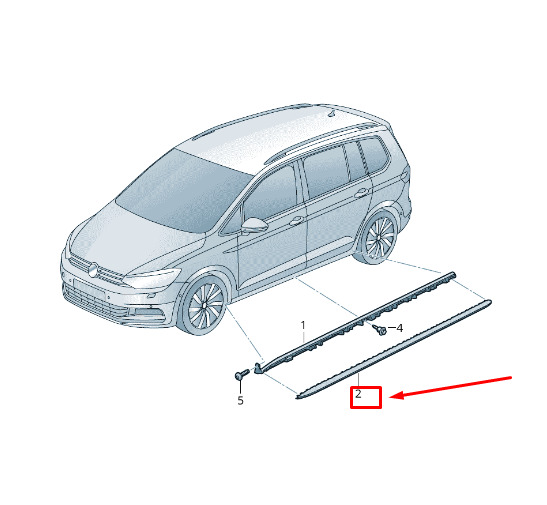 1
4
5
2