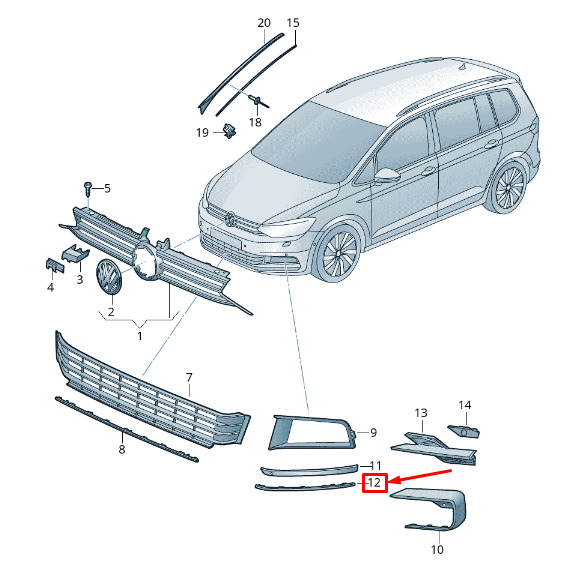 20
15
18
19
5
3
4
2
1
7
8
9
13
14
11
12
10