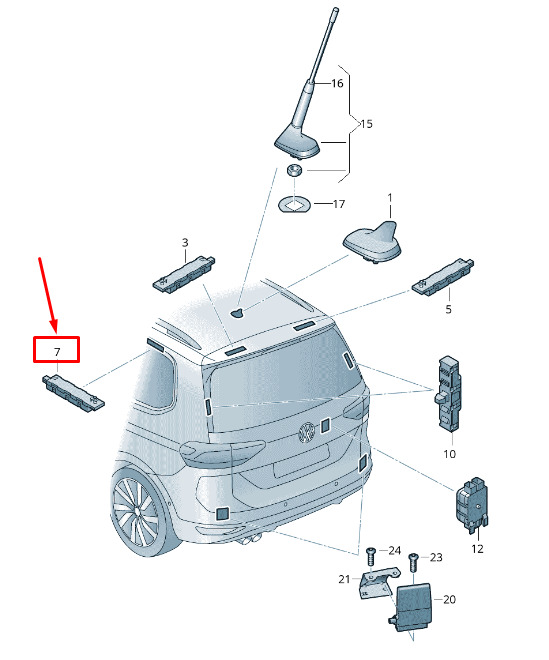 16
15
17
1
3
5
7
10
12
24
23
21
20