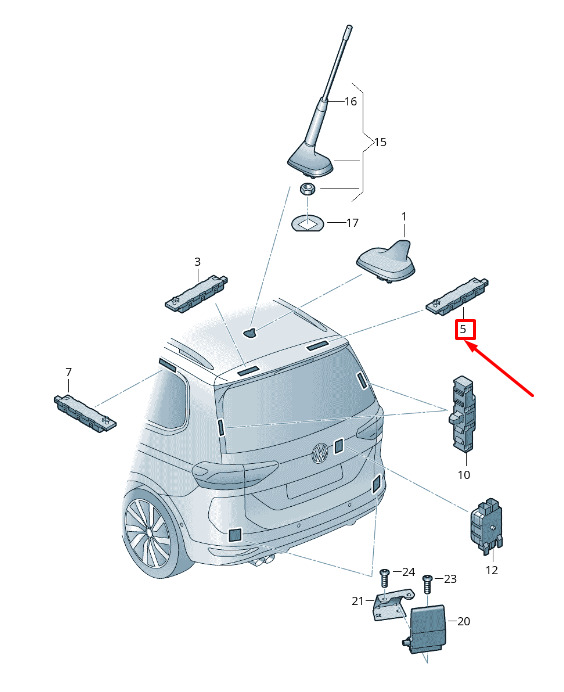 16
15
17
1
3
5
7
10
12
24
23
21
20