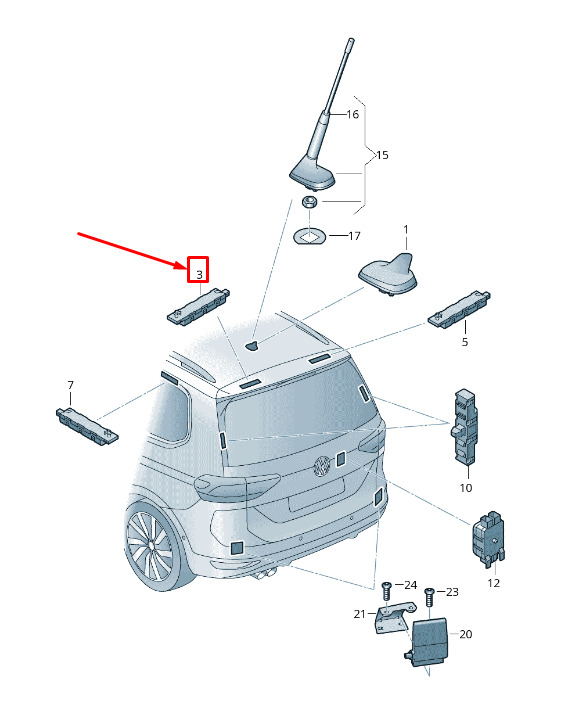 16
15
17
1
3
5
7
10
12
24
23
21
20