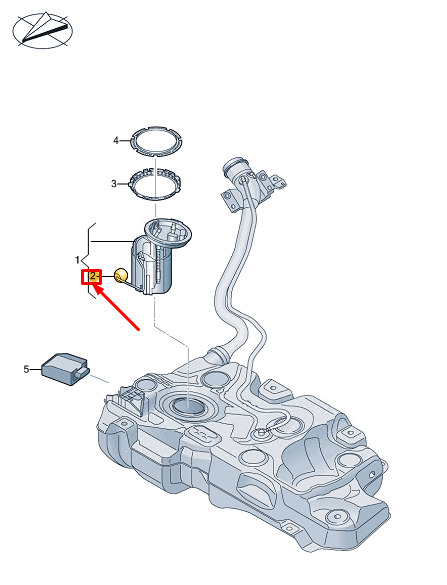 4
3
1
2
5