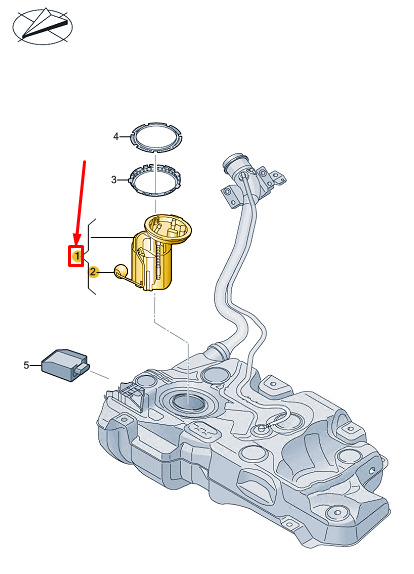 4
3
1
2
5