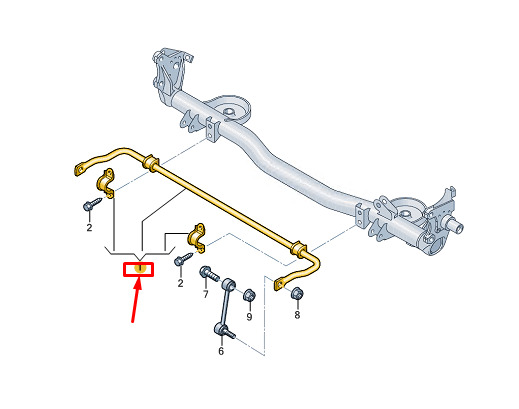 2
1
2
7
9
8
6