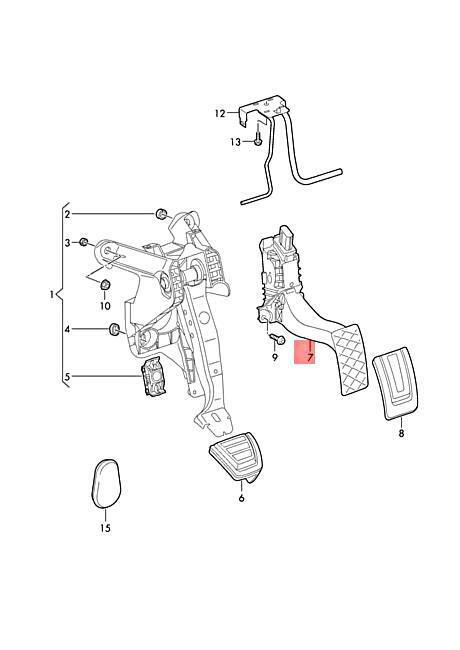 12
13
2
3
10
1
4
5
9
7
8
6
15