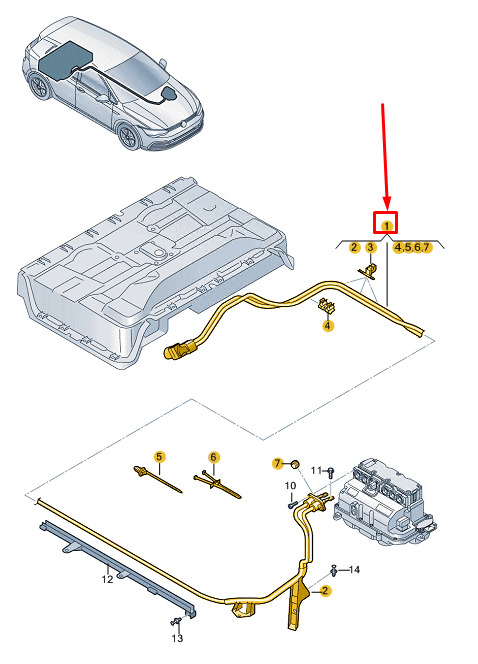 1
2 3 4,5,6,7
4
5
6
7
11
10
14
2
12
13