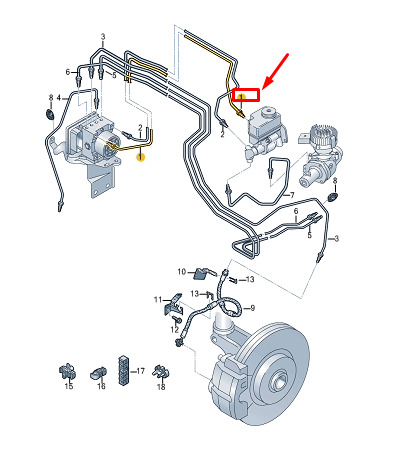 3
6
5
8
4
2
1
1
2
8
7
6
5
3
10
13
13
11
9
12
15
16
17
18