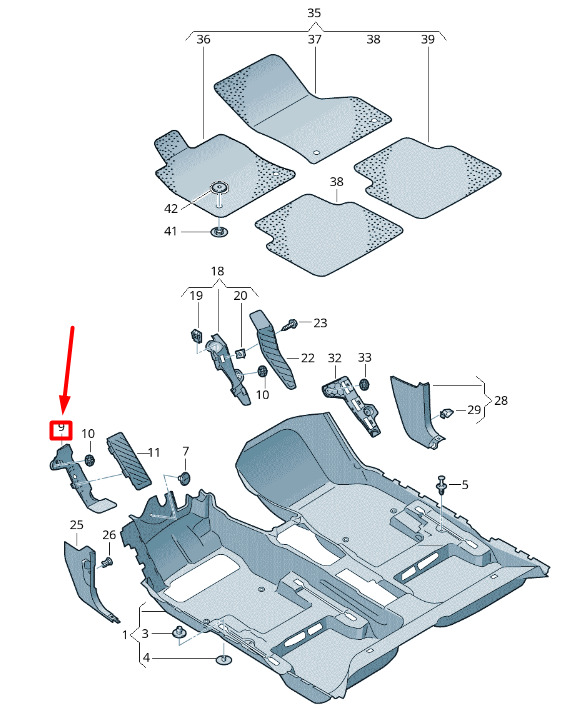 35
36
37
38
39
38
42
41
18
19
20
23
22
10
32
33
28
29
9
10
11
7
5
25
26
1
3
4