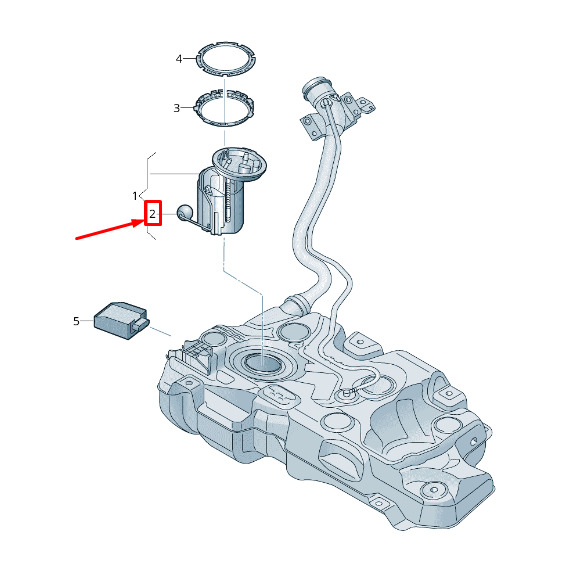 4
3
1
2
5