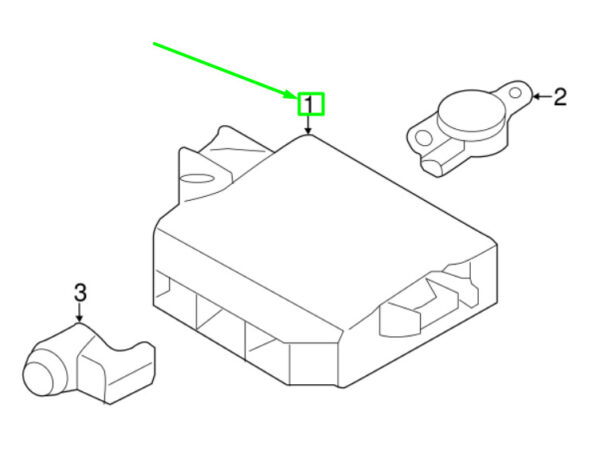 1
2
3